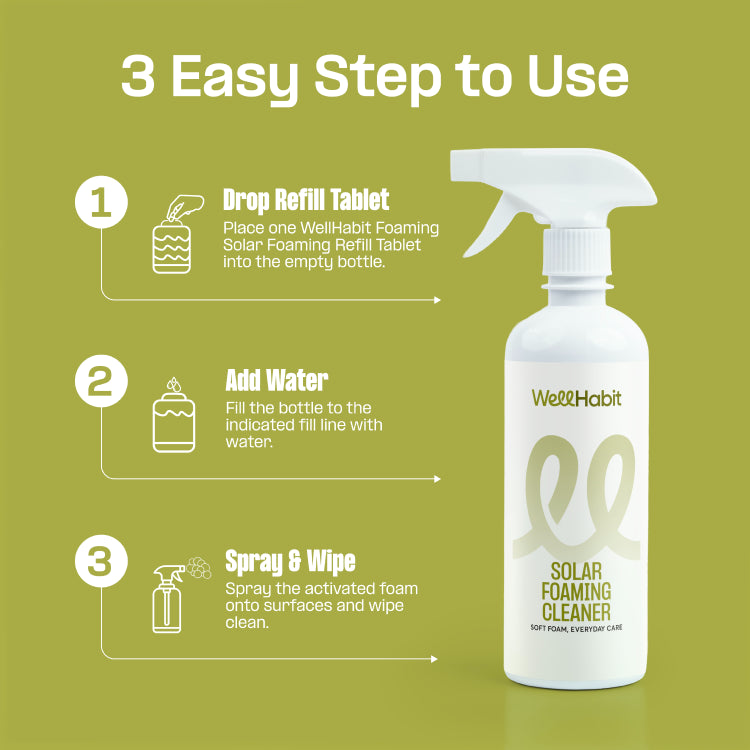 3 Easy Step to Use

1

Drop Refill Tablet

Place one WellHabit Foaming Solar Foaming Refill Tablet into the empty bottle.

2

Add Water

Fill the bottle to the indicated fill line with water.

3

Spray & Wipe

Spray the activated foam onto surfaces and wipe clean.

WellHabit

SOLAR FOAMING CLEANER

SOFT FOAM, EVERYDAY CARE