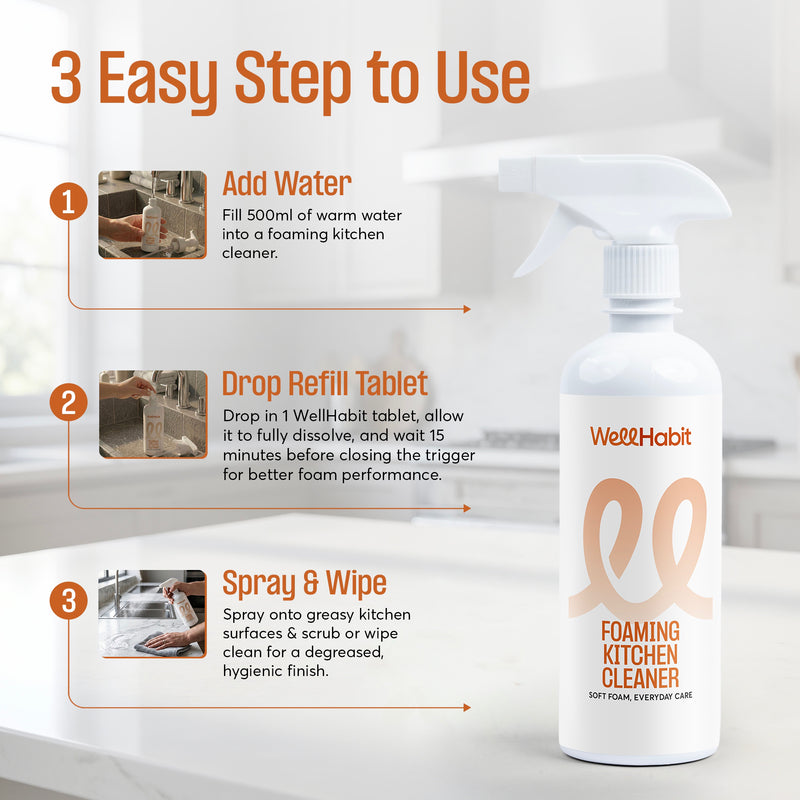 3 Easy Step to Use

1

Add Water

Fill 500ml of warm water into a foaming kitchen cleaner.

2

Drop Refill Tablet

Drop in 1 WellHabit tablet, allow it to fully dissolve, and wait 15 minutes before closing the trigger for better foam performance.

3

Spray & Wipe

Spray onto greasy kitchen surfaces & scrub or wipe clean for a degreased, hygienic finish.

WellHabit

FOAMING KITCHEN CLEANER

SOFT FOAM, EVERYDAY CARE