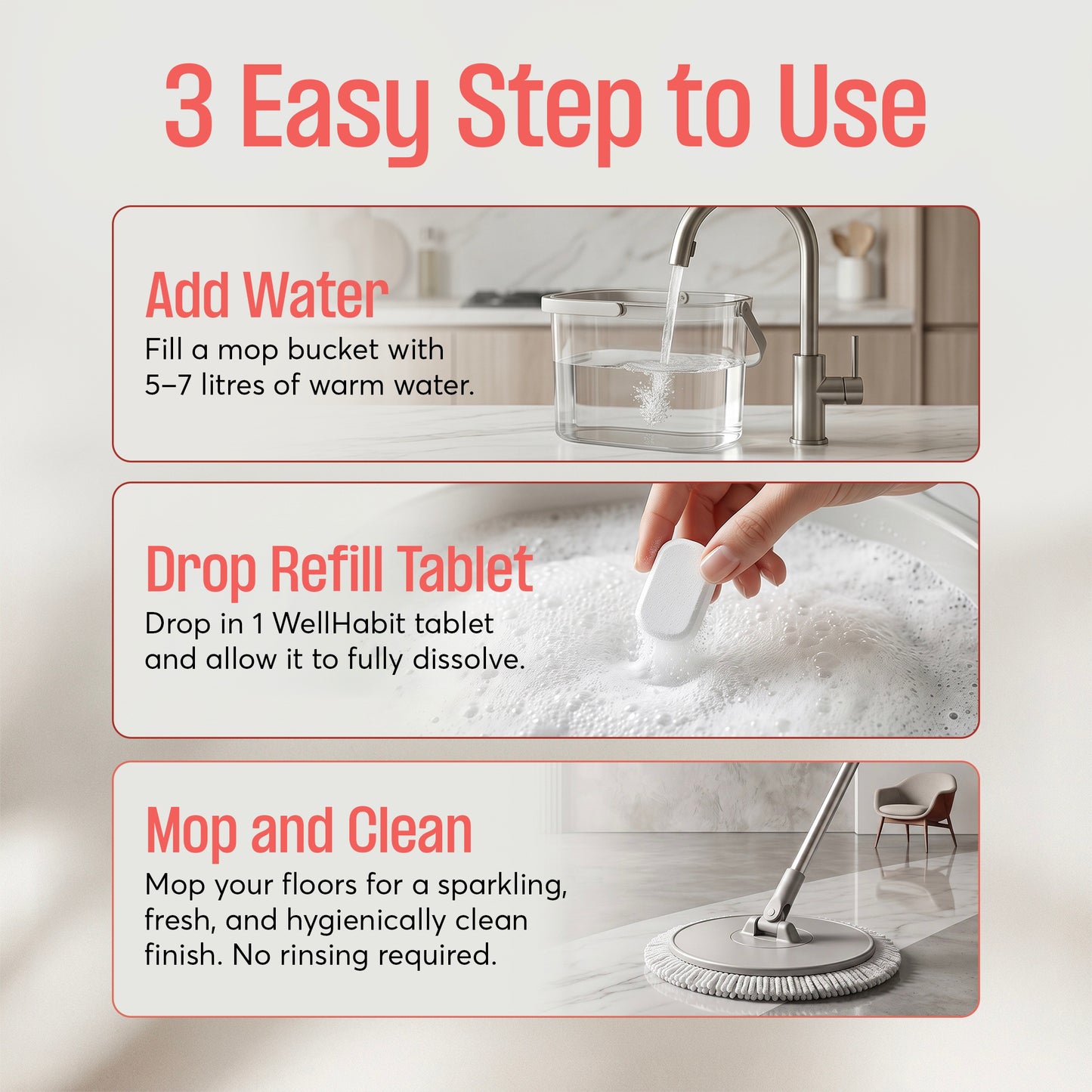 3 Easy Step to Use

Add Water
Fill a mop bucket with 5–7 litres of warm water.

Drop Refill Tablet
Drop in 1 WellHabit tablet and allow it to fully dissolve.

Mop and Clean
Mop your floors for a sparkling, fresh, and hygienically clean finish. No rinsing required.