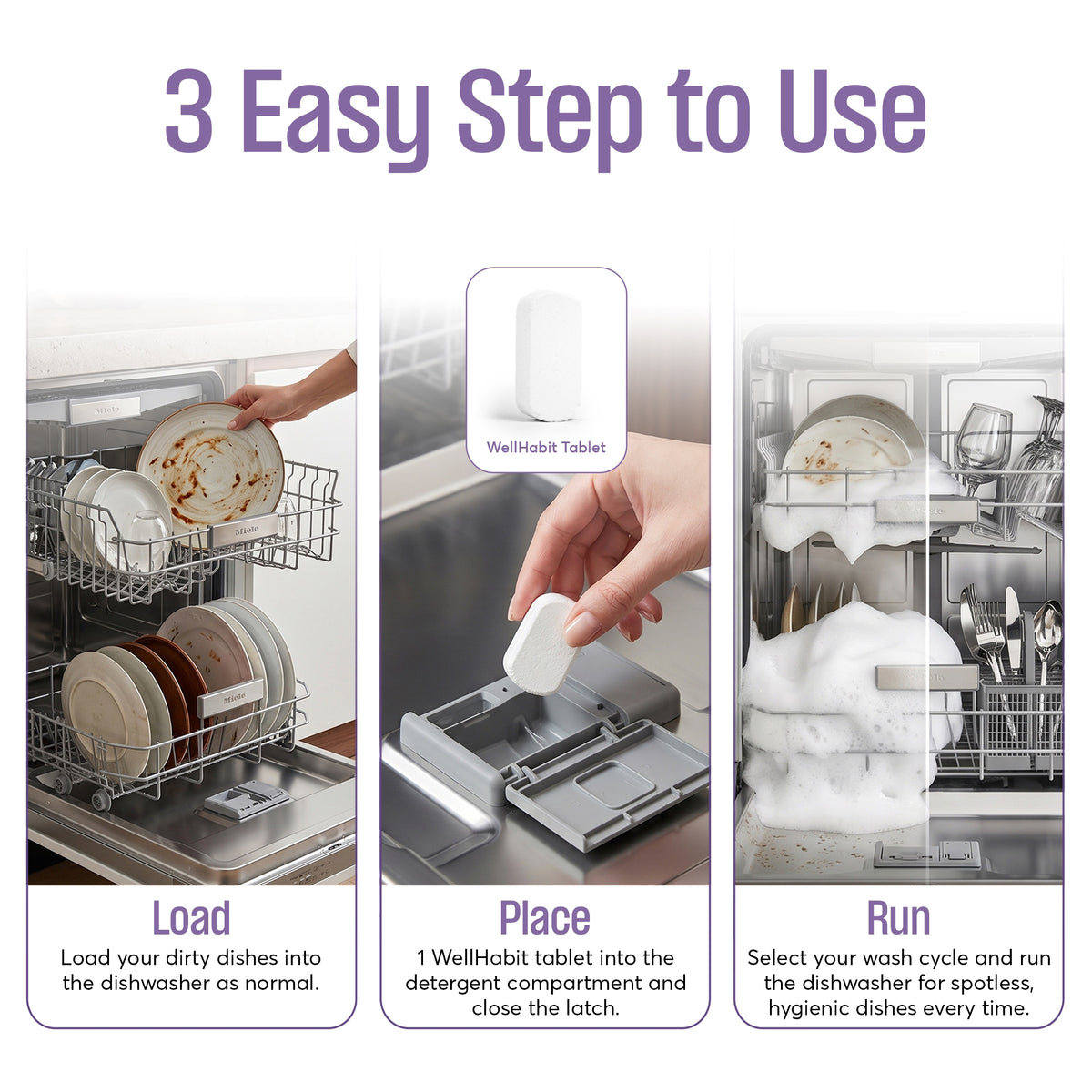 3 Easy Step to Use

Miele

Miele

Miele

Load
Load your dirty dishes into the dishwasher as normal.

WellHabit Tablet

Place
1 WellHabit tablet into the detergent compartment and close the latch.

Miele

Miele

Run
Select your wash cycle and run the dishwasher for spotless, hygienic dishes every time.